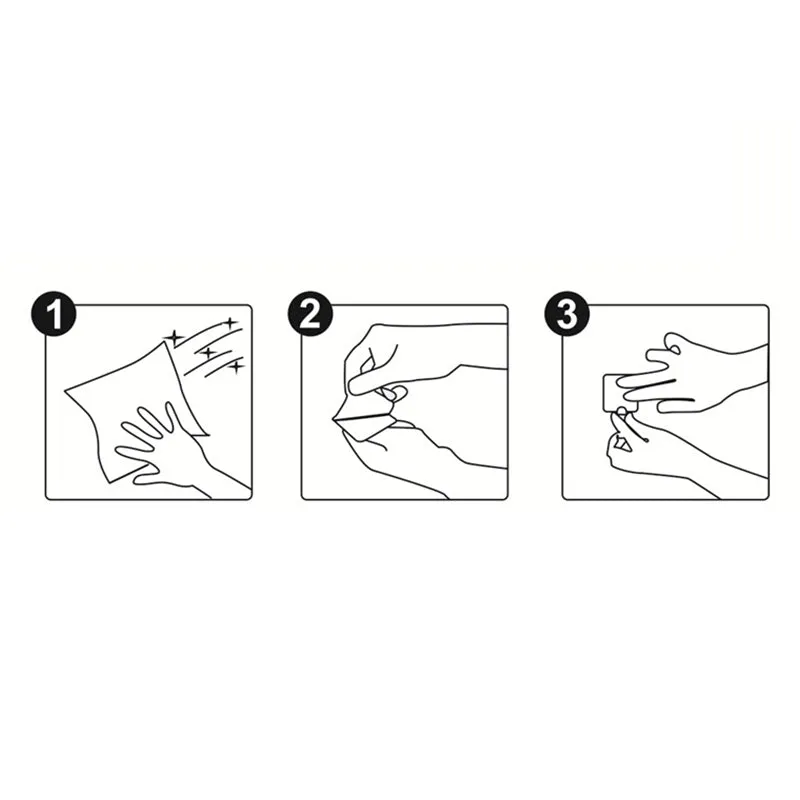 1

2

3